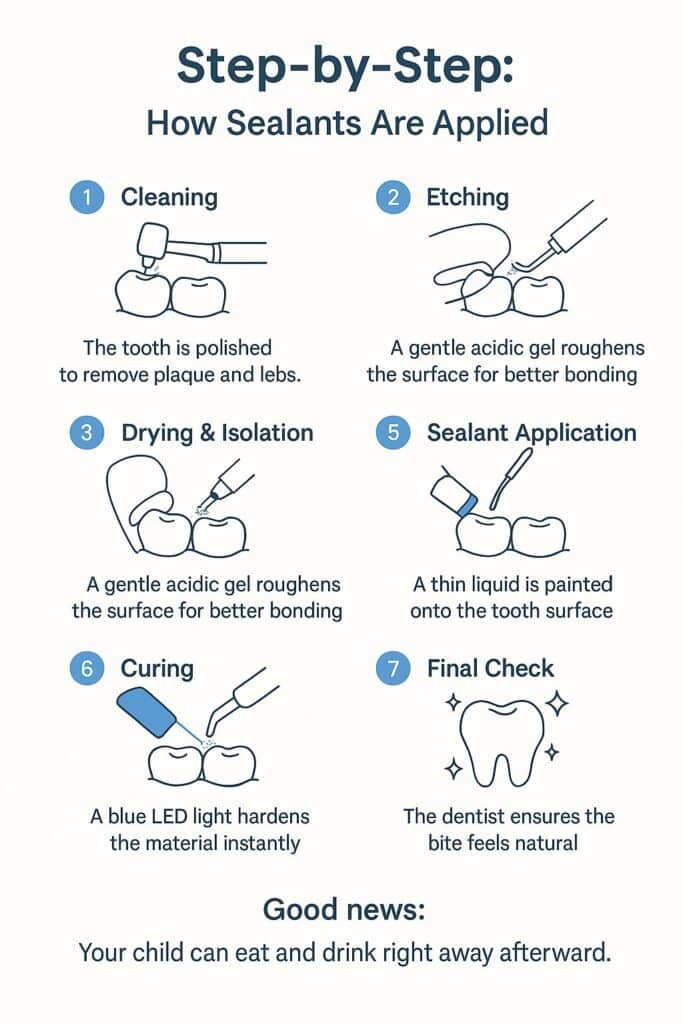 Step-by-Step:
How Sealants Are Applied

1 Cleaning

The tooth is polished to remove plaque and lebs.

2 Etching

A gentle acidic gel roughens the surface for better bonding

3 Drying & Isolation

A gentle acidic gel roughens the surface for better bonding

5 Sealant Application

A thin liquid is painted onto the tooth surface

6 Curing

A blue LED light hardens the material instantly

7 Final Check

The dentist ensures the bite feels natural

Good news:
Your child can eat and drink right away afterward.